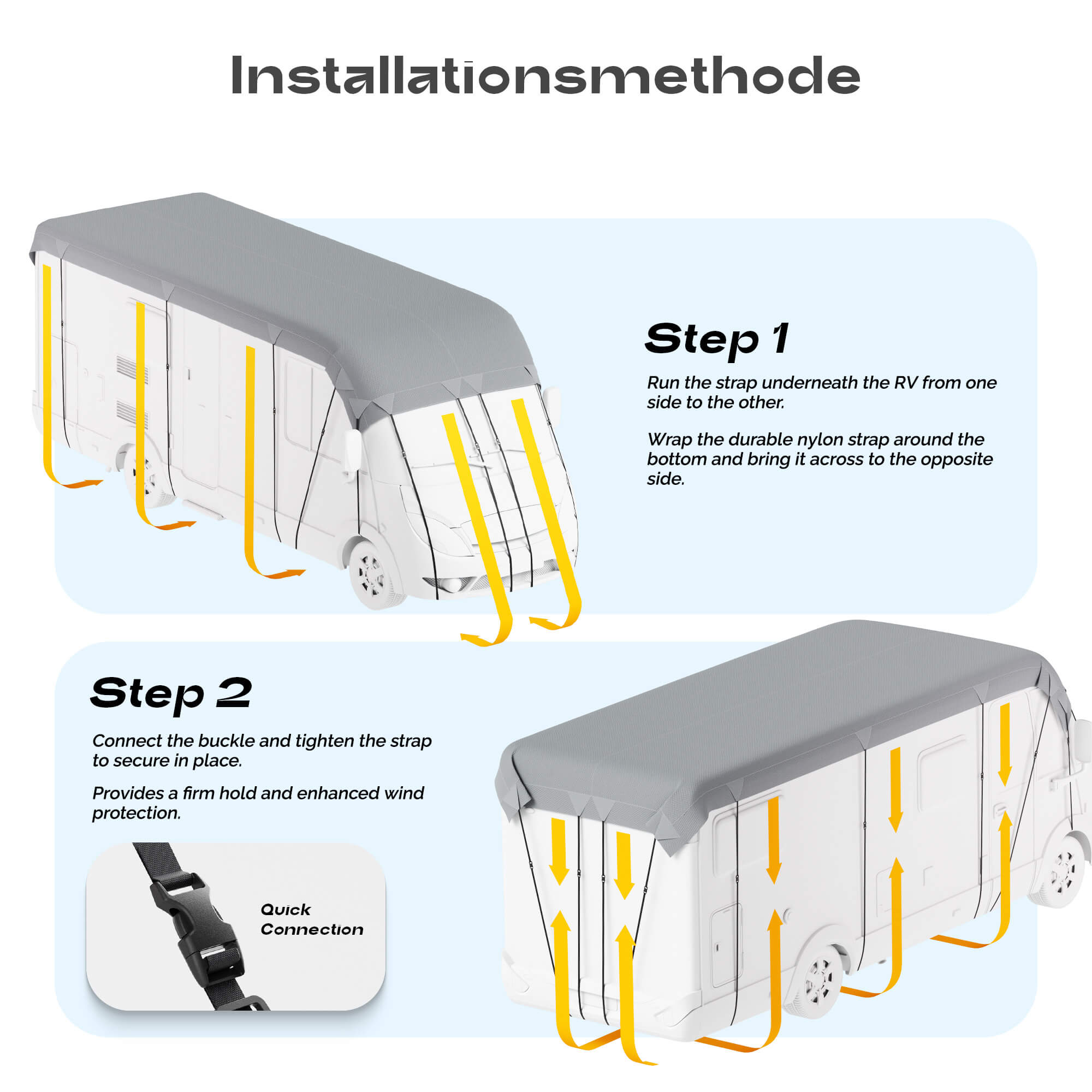 Installationsmethode

Step 1

Run the strap underneath the RV from one side to the other.

Wrap the durable nylon strap around the bottom and bring it across to the opposite side.

Step 2

Connect the buckle and tighten the strap to secure in place.

Provides a firm hold and enhanced wind protection.

Quick Connection